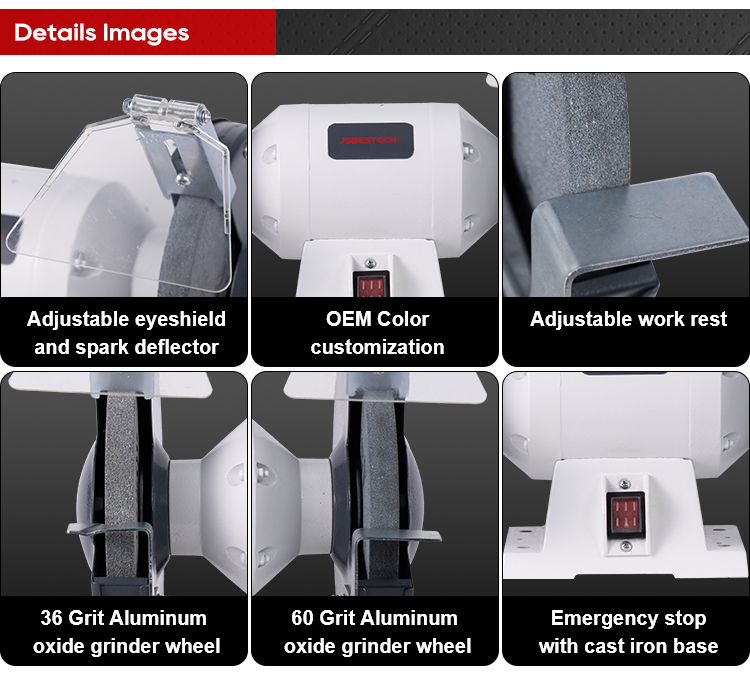 Details Images

JSBESTECH

Adjustable eyeshield and spark deflector

OEM Color customization

Adjustable work rest

36 Grit Aluminum oxide grinder wheel

60 Grit Aluminum oxide grinder wheel

Emergency stop with cast iron base