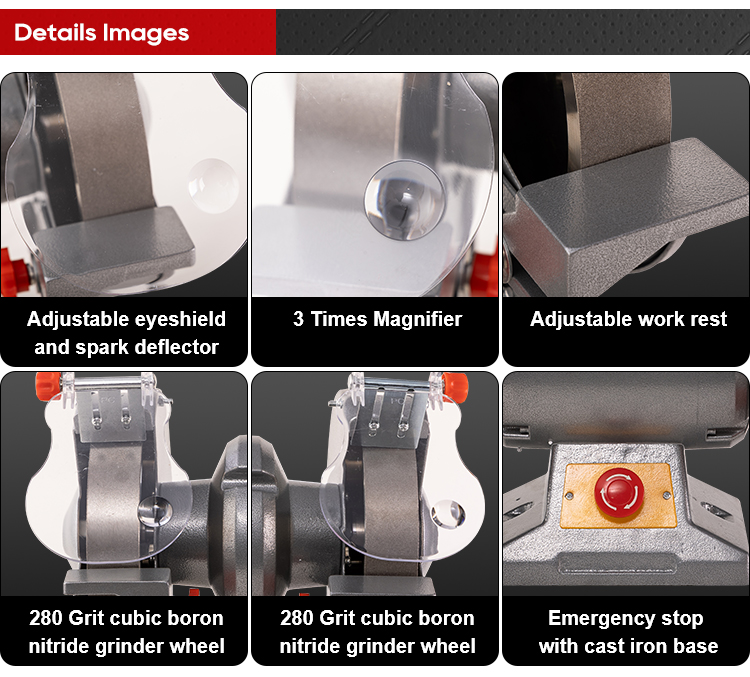 Details Images

Adjustable eyeshield and spark deflector

3 Times Magnifier

Adjustable work rest

280 Grit cubic boron nitride grinder wheel

280 Grit cubic boron nitride grinder wheel

Emergency stop with cast iron base